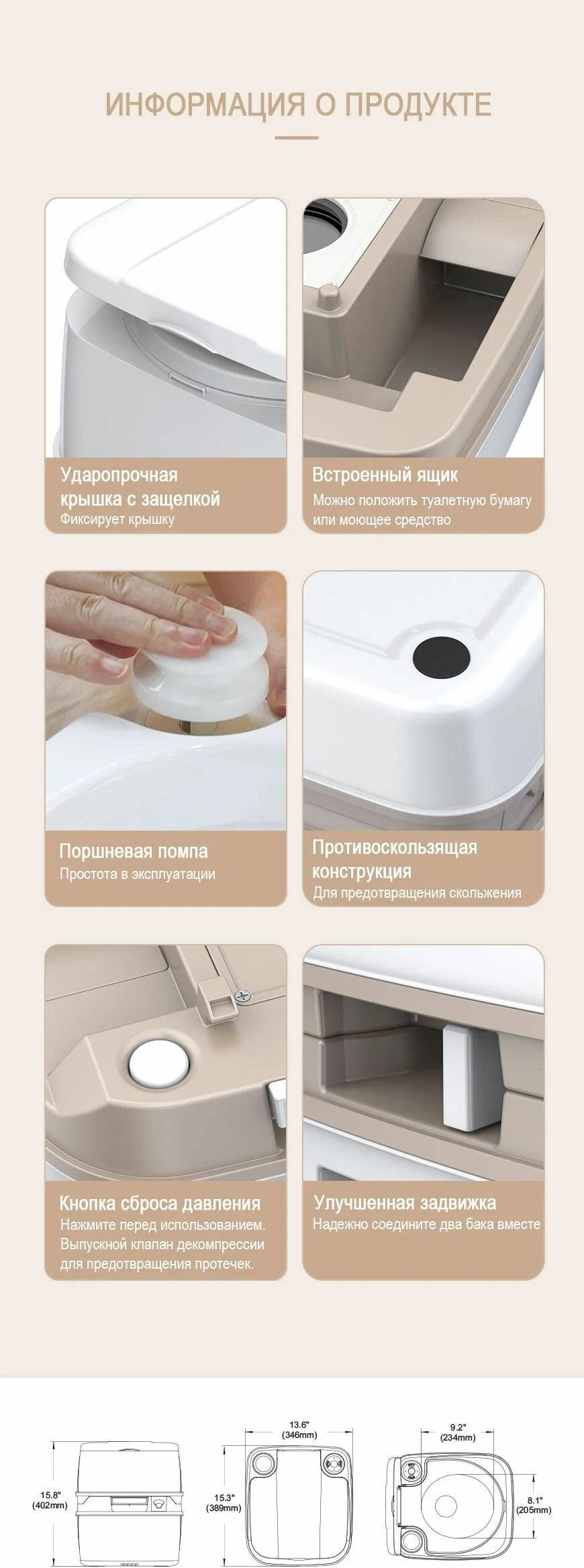 ИНФОРМАЦИЯ О ПРОДУКТЕ

Ударопрочная крышка с защелкой
Фиксирует крышку

Встроенный ящик
Можно положить туалетную бумагу или моющее средство

Поршневая помпа
Простота в эксплуатации

Противоскользящая конструкция
Для предотвращения скольжения

Кнопка сброса давления
Нажмите перед использованием. Выпускной клапан декомпрессии для предотвращения протечек.

Улучшенная задвижка
Надежно соедините два бака вместе

15.8"
(402mm)

13.6"
(346mm)

15.3"
(389mm)

9.2"
(234mm)

8.1"
(205mm)